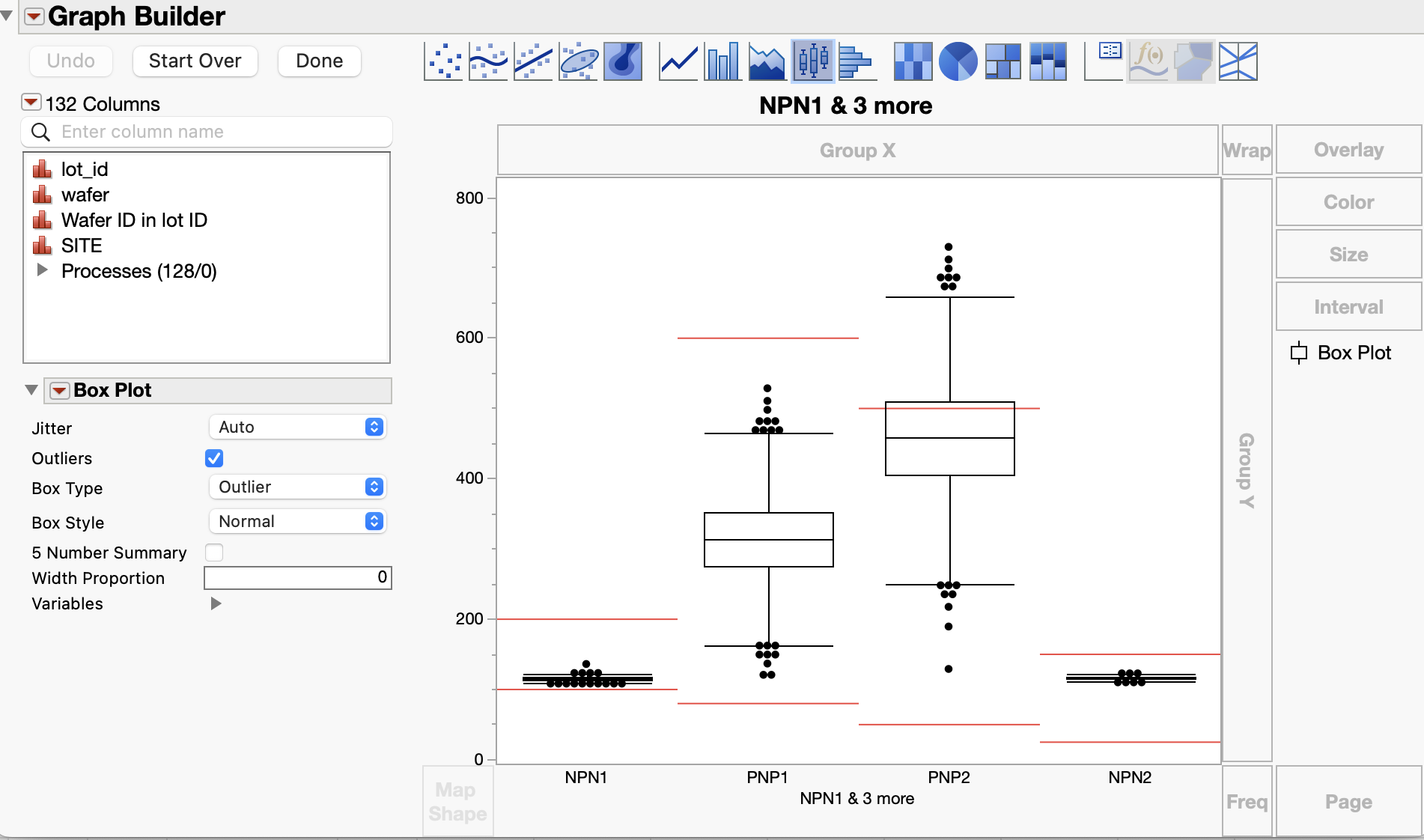 Graph Builder

Undo Start Over Done

132 Columns

Enter column name

lot_id
wafer
Wafer ID in lot ID
SITE
Processes (128/0)

Box Plot

Jitter Auto
Outliers
Box Type Outlier
Box Style Normal
5 Number Summary
Width Proportion 0
Variables

NPN1 & 3 more

Group X

Wrap

Overlay

Color

Size

Interval

Box Plot

Group Y

800
600
400
200
0

NPN1 PNP1 PNP2 NPN2

NPN1 & 3 more

Map Shape

Freq

Page