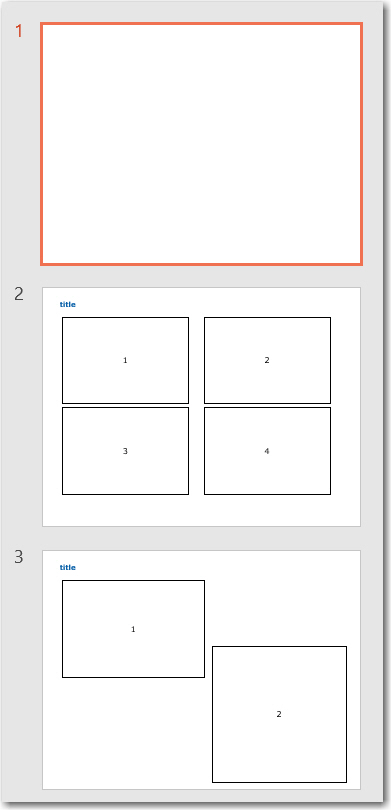 1

2

title

1

2

3

4

3

title

1

2